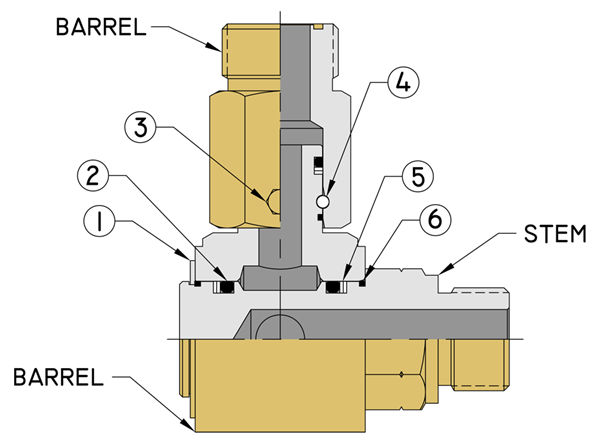 BARREL

4

3

2

5

1

6

STEM

BARREL