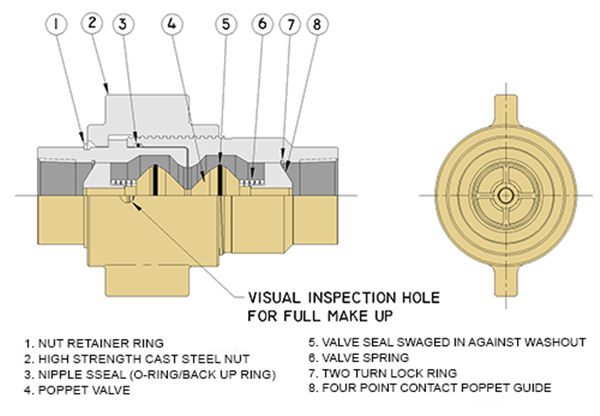 1
2
3
4
5
6
7
8

VISUAL INSPECTION HOLE FOR FULL MAKE UP

1. NUT RETAINER RING
2. HIGH STRENGTH CAST STEEL NUT
3. NIPPLE SSEAL (O-RING/BACK UP RING)
4. POPPET VALVE

5. VALVE SEAL SWAGED IN AGAINST WASHOUT
6. VALVE SPRING
7. TWO TURN LOCK RING
8. FOUR POINT CONTACT POPPET GUIDE