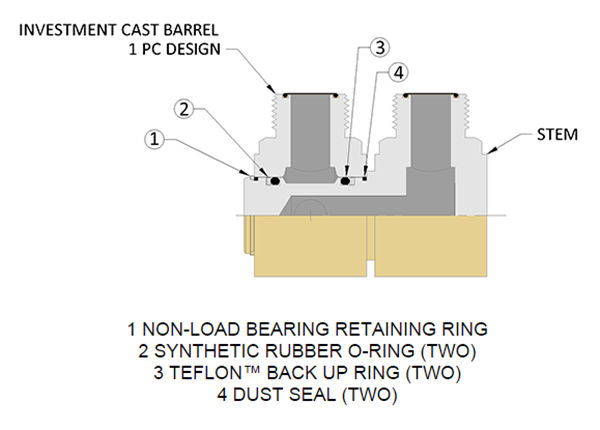 INVESTMENT CAST BARREL
1 PC DESIGN

3

4

2

1

STEM

1 NON-LOAD BEARING RETAINING RING
2 SYNTHETIC RUBBER O-RING (TWO)
3 TEFLON™ BACK UP RING (TWO)
4 DUST SEAL (TWO)