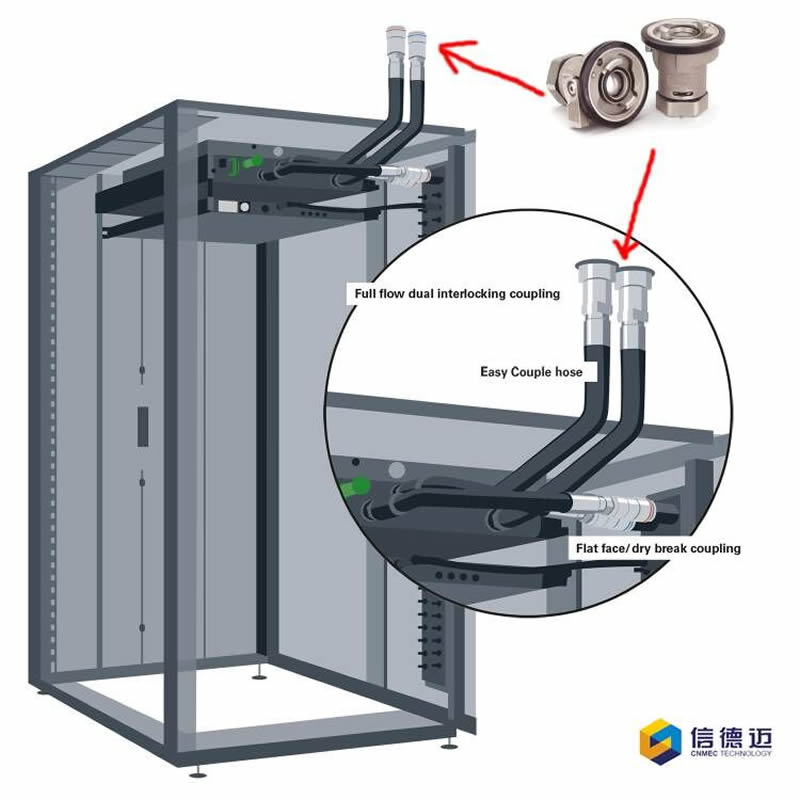 Full flow dual interlocking coupling

Easy Couple hose

Flat face/ dry break coupling

信德迈
CNMEC TECHNOLOGY