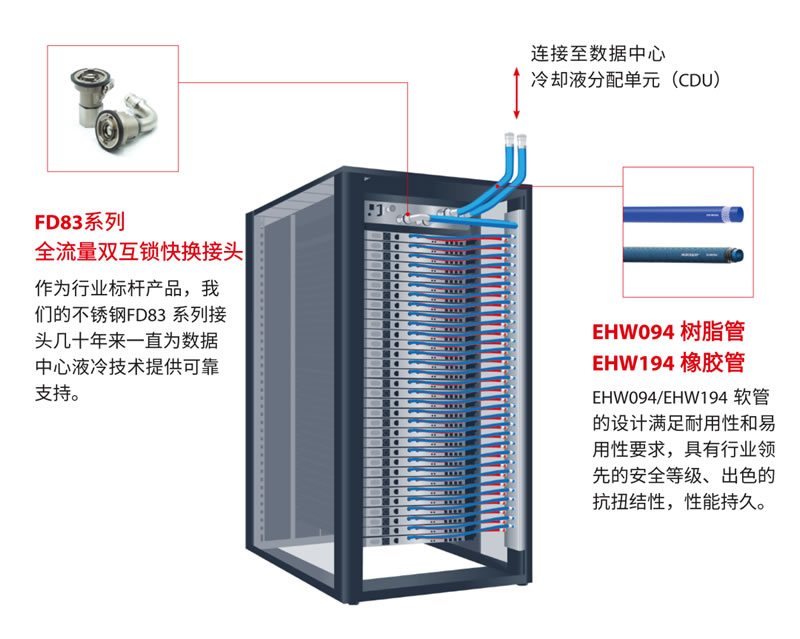 连接至数据中心
冷却液分配单元（CDU）

FD83系列
全流量双互锁快换接头

作为行业标杆产品，我们的不锈钢FD83 系列接头几十年来一直为数据中心液冷技术提供可靠支持。

EHW094 树脂管
EHW194 橡胶管

EHW094/EHW194 软管的设计满足耐用性和易用性要求，具有行业领先的安全等级、出色的抗扭结性，性能持久。