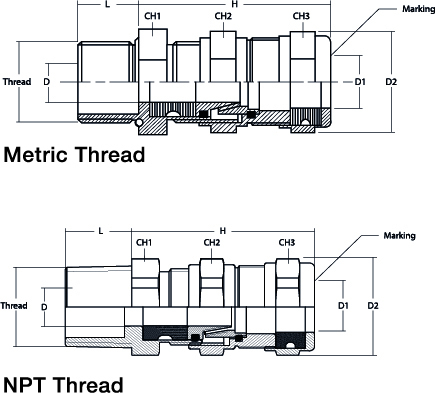 L
H
Marking
CH1
CH2
CH3
Thread
D
D1
D2

Metric Thread

L
H
Marking
CH1
CH2
CH3
Thread
D
D1
D2

NPT Thread